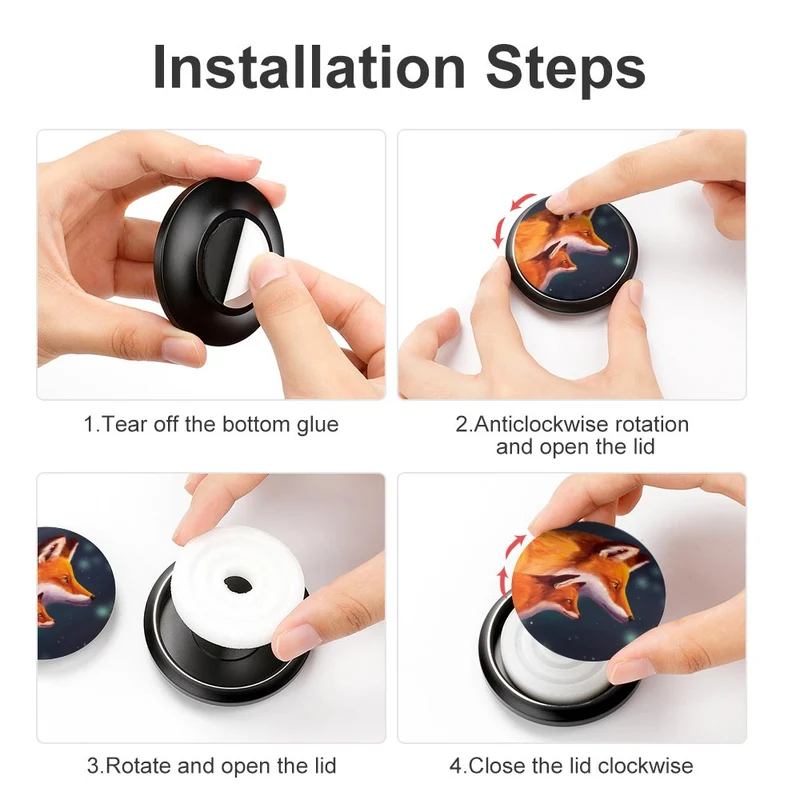 Installation Steps

1.Tear off the bottom glue

2.Anticlockwise rotation and open the lid

3.Rotate and open the lid

4.Close the lid clockwise